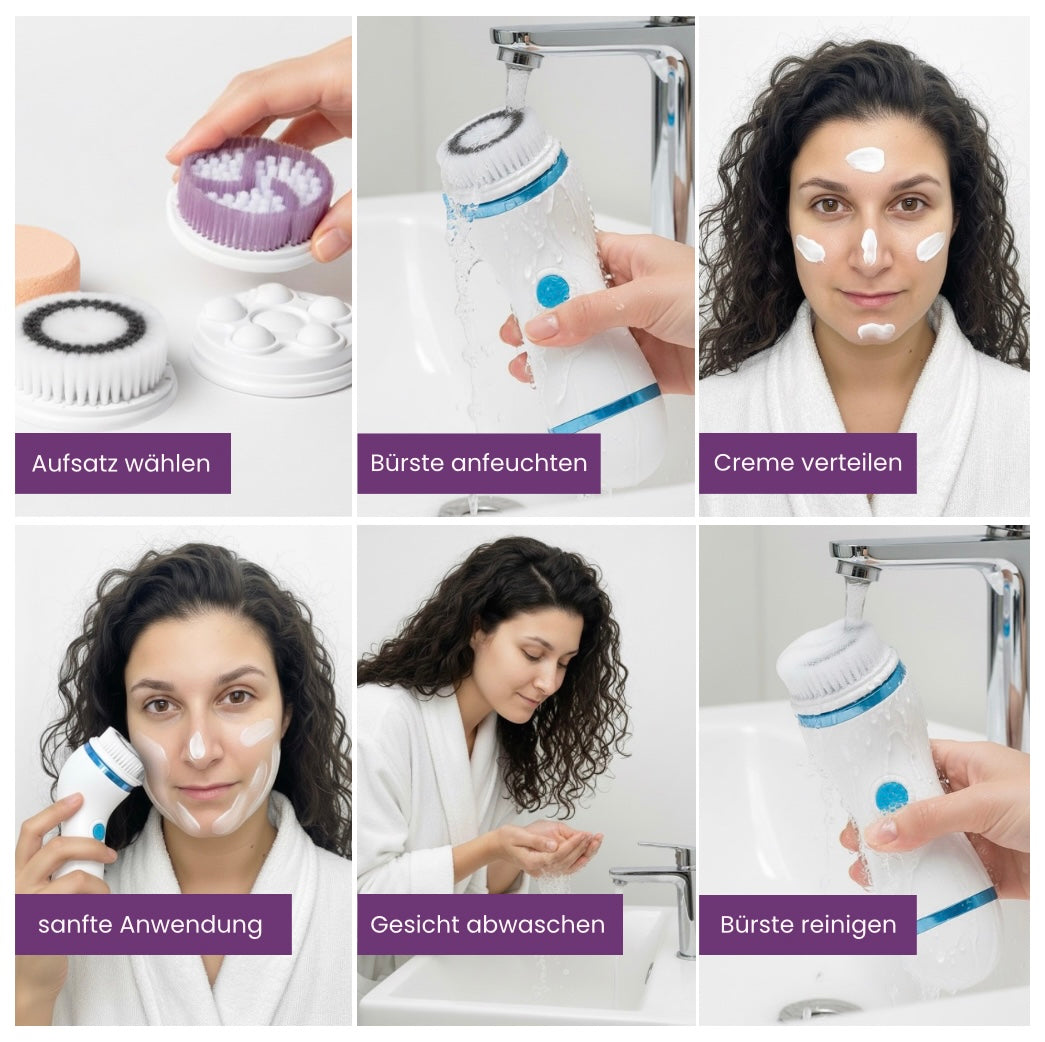 Aufsatz wählen

Bürste anfeuchten

Creme verteilen

sanfte Anwendung

Gesicht abwaschen

Bürste reinigen